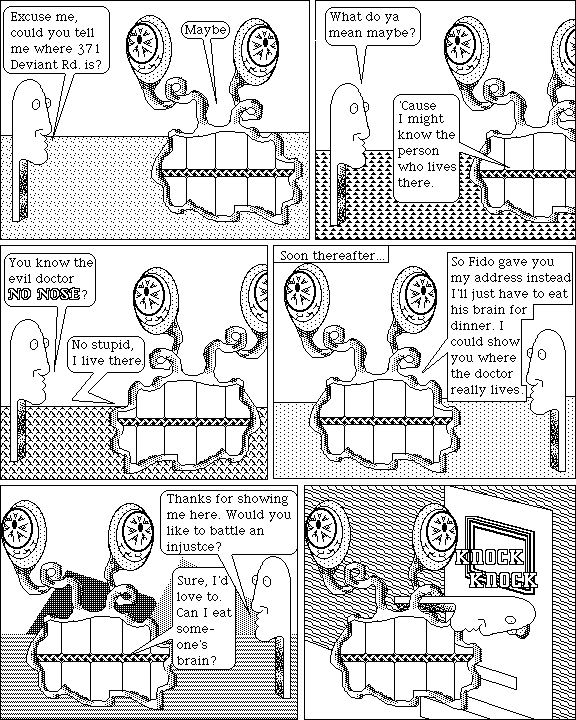 Excuse me, could you tell me where 371 Deviant Rd. is?

Maybe

What do ya mean maybe?

'Cause I might know the person who lives there.

You know the evil doctor NO NOSE?

No stupid, I live there.

Soon thereafter...

So Fido gave you my address instead I'll just have to eat his brain for dinner. I could show you where the doctor really lives.

Thanks for showing me here. Would you like to battle an injustce?

Sure, I'd love to. Can I eat someone's brain?

KNOCK KNOCK