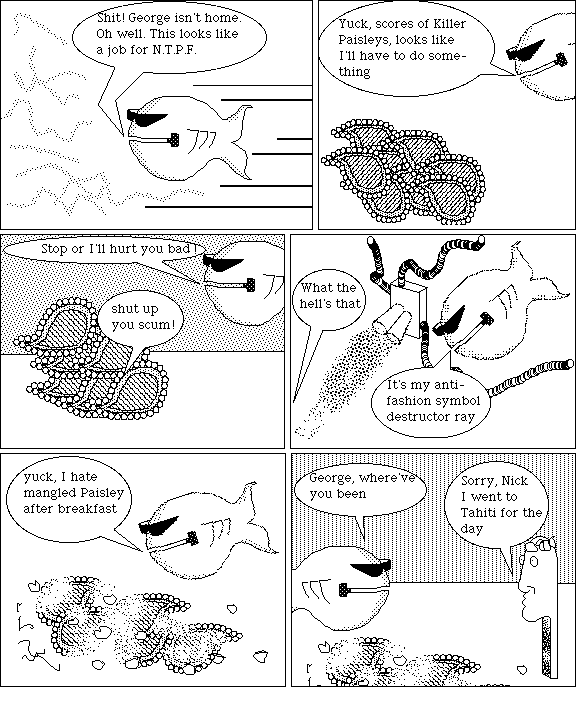 Shit! George isn't home. Oh well. This looks like a job for N.T.P.F.

Yuck, scores of Killer Paisleys, looks like I'll have to do something

Stop or I'll hurt you bad!

shut up you scum!

What the hell's that

It's my anti-fashion symbol destructor ray

yuck, I hate mangled Paisley after breakfast

George, where've you been

Sorry, Nick I went to Tahiti for the day