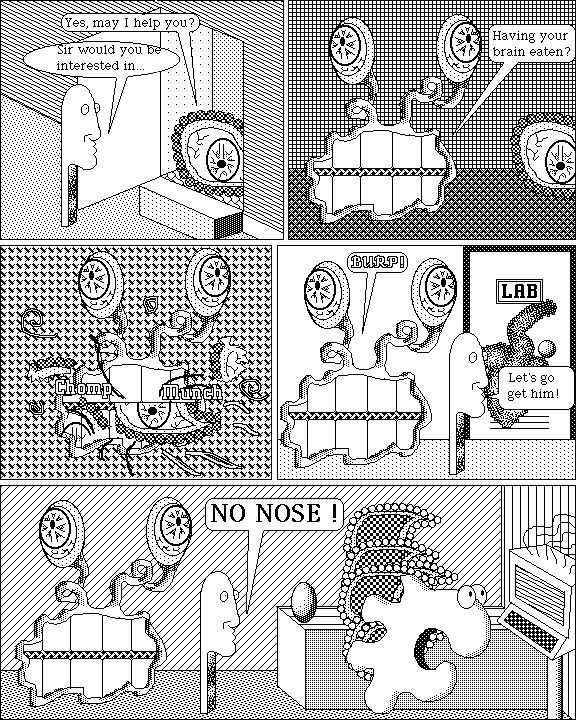 Yes, may I help you?

Sir would you be interested in...

Having your brain eaten?

Chomp

Munch

BURP!

LAB

Let's go get him!

NO NOSE !